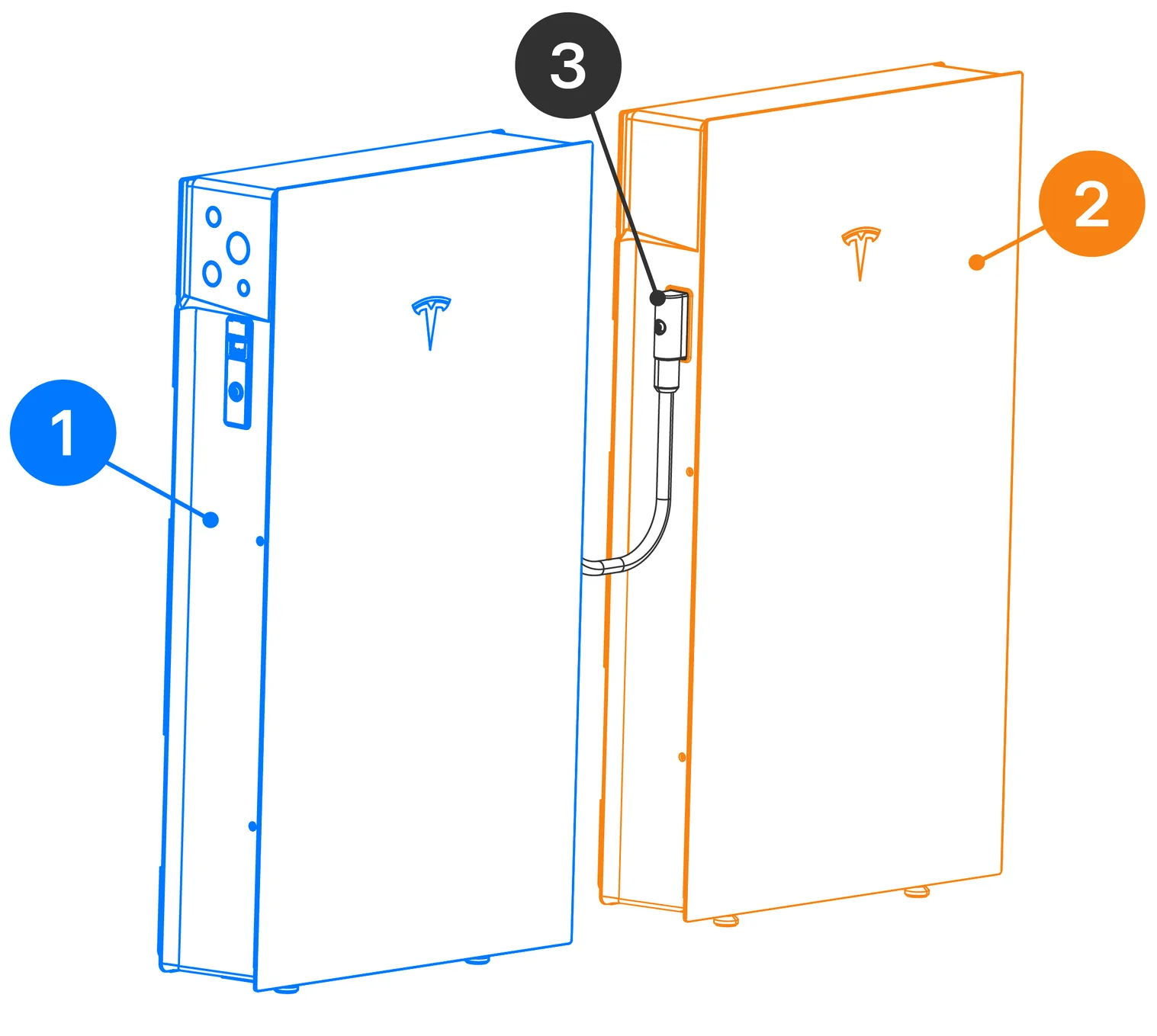 3
2
1